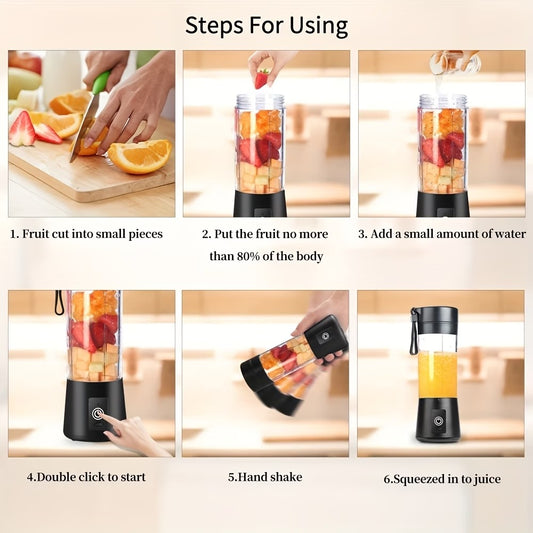 Steps For Using

1. Fruit cut into small pieces

2. Put the fruit no more than 80% of the body

3. Add a small amount of water

4.Double click to start

5.Hand shake

6.Squeezed in to juice